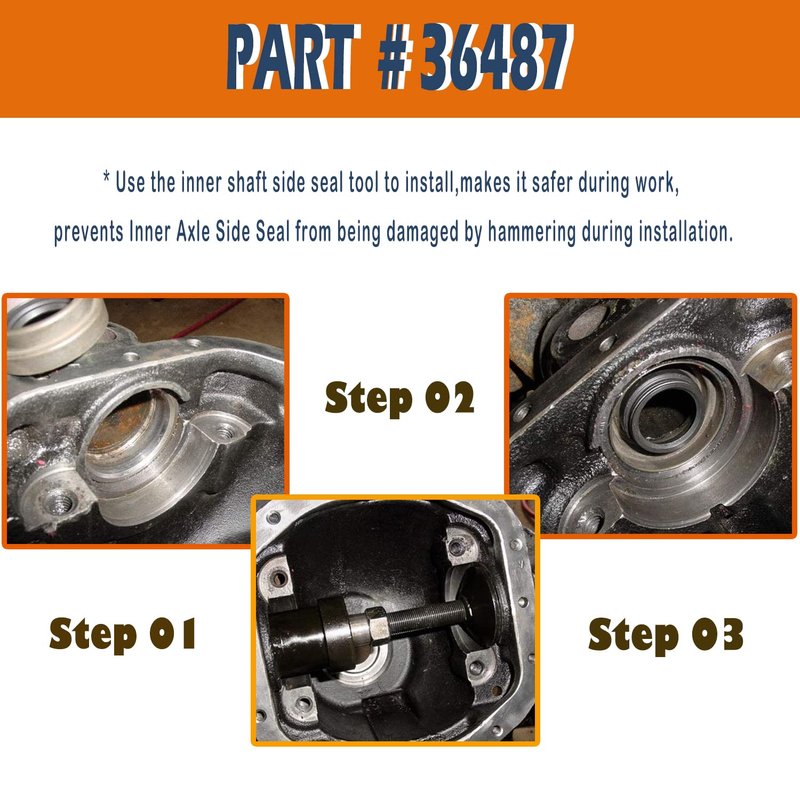 PART #36487

* Use the inner shaft side seal tool to install,makes it safer during work, prevents Inner Axle Side Seal from being damaged by hammering during installation.

Step 02

Step 01

Step 03