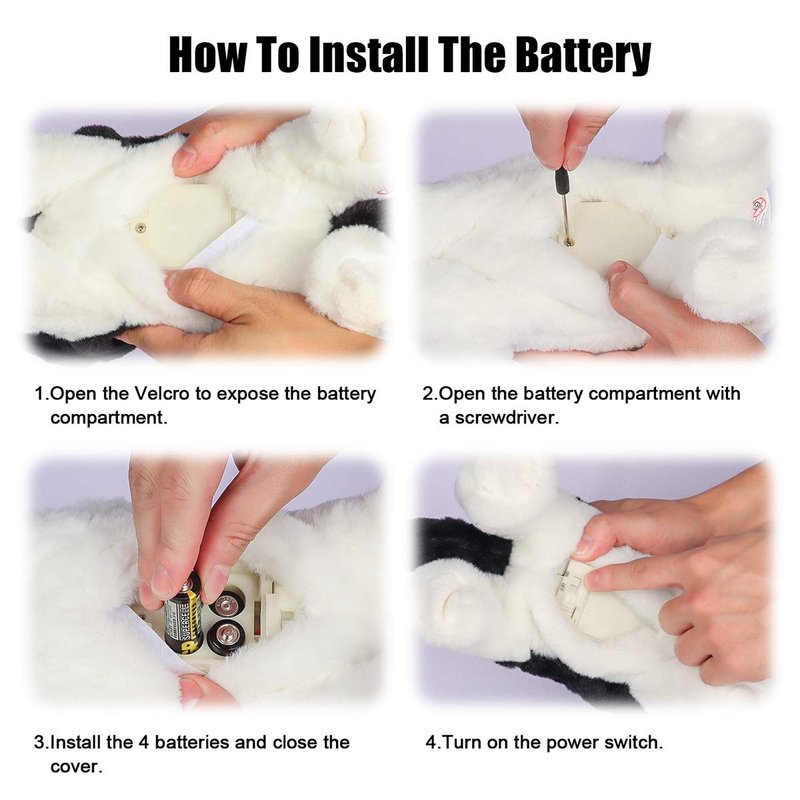 How To Install The Battery

1.Open the Velcro to expose the battery compartment.

2.Open the battery compartment with a screwdriver.

3.Install the 4 batteries and close the cover.

4.Turn on the power switch.