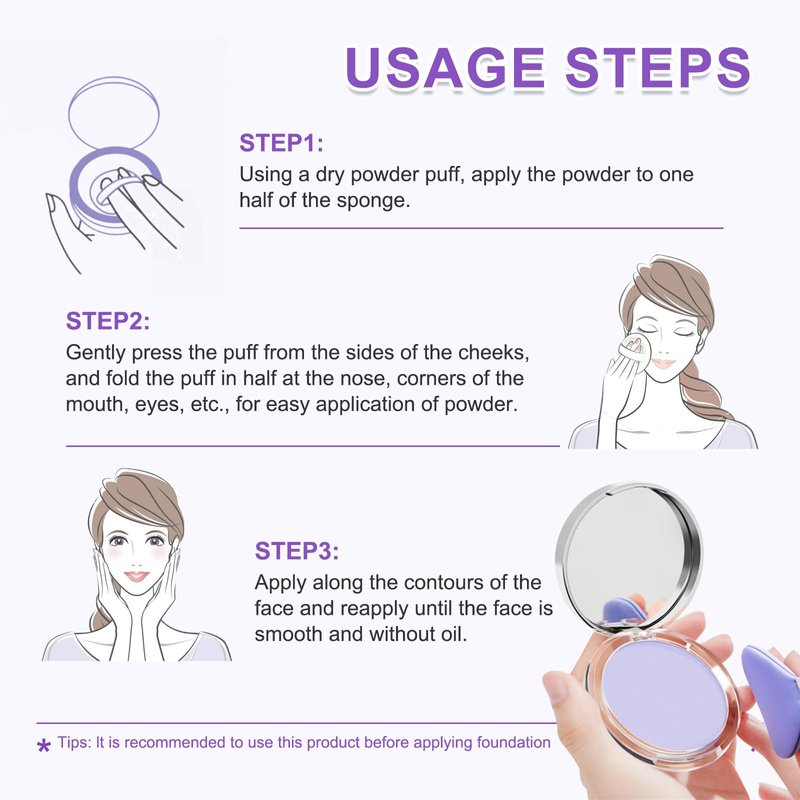 USAGE STEPS

STEP1:
Using a dry powder puff, apply the powder to one half of the sponge.

STEP2:
Gently press the puff from the sides of the cheeks, and fold the puff in half at the nose, corners of the mouth, eyes, etc., for easy application of powder.

STEP3:
Apply along the contours of the face and reapply until the face is smooth and without oil.

* Tips: It is recommended to use this product before applying foundation