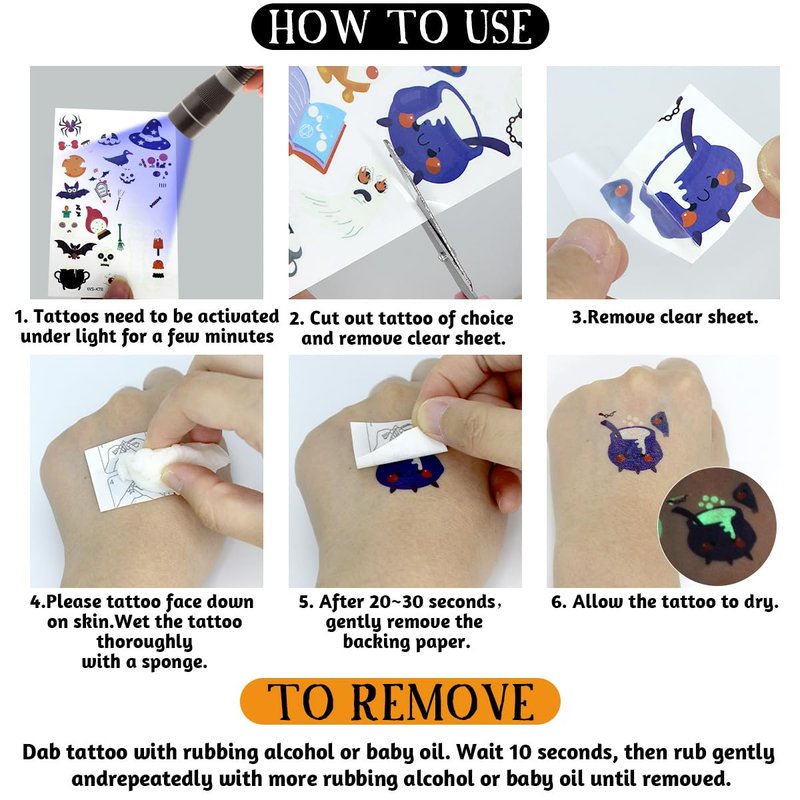 HOW TO USE

1. Tattoos need to be activated under light for a few minutes

2. Cut out tattoo of choice and remove clear sheet.

3.Remove clear sheet.

4.Please tattoo face down on skin.Wet the tattoo thoroughly with a sponge.

5. After 20~30 seconds, gently remove the backing paper.

6. Allow the tattoo to dry.

TO REMOVE

Dab tattoo with rubbing alcohol or baby oil. Wait 10 seconds, then rub gently andrepeatedly with more rubbing alcohol or baby oil until removed.