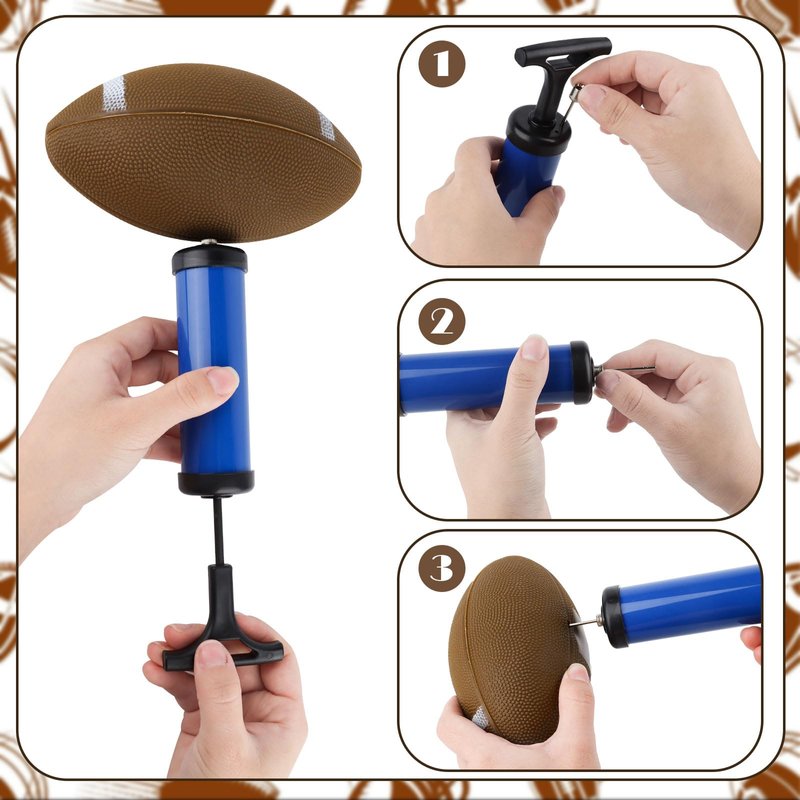 1

2

3