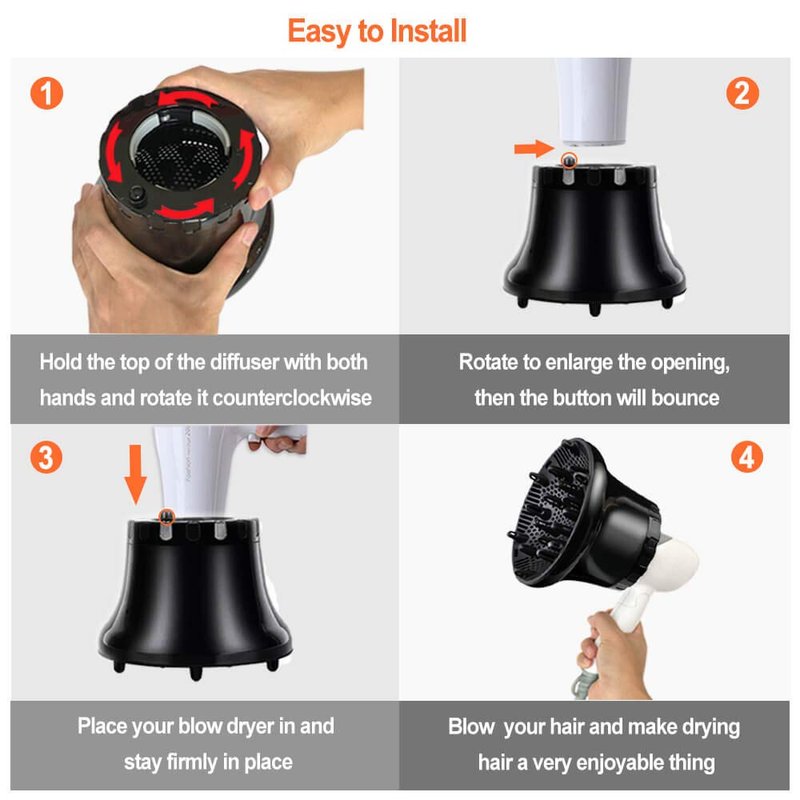 Easy to Install

1

Hold the top of the diffuser with both hands and rotate it counterclockwise

2

Rotate to enlarge the opening, then the button will bounce

3

Place your blow dryer in and stay firmly in place

4

Blow your hair and make drying hair a very enjoyable thing