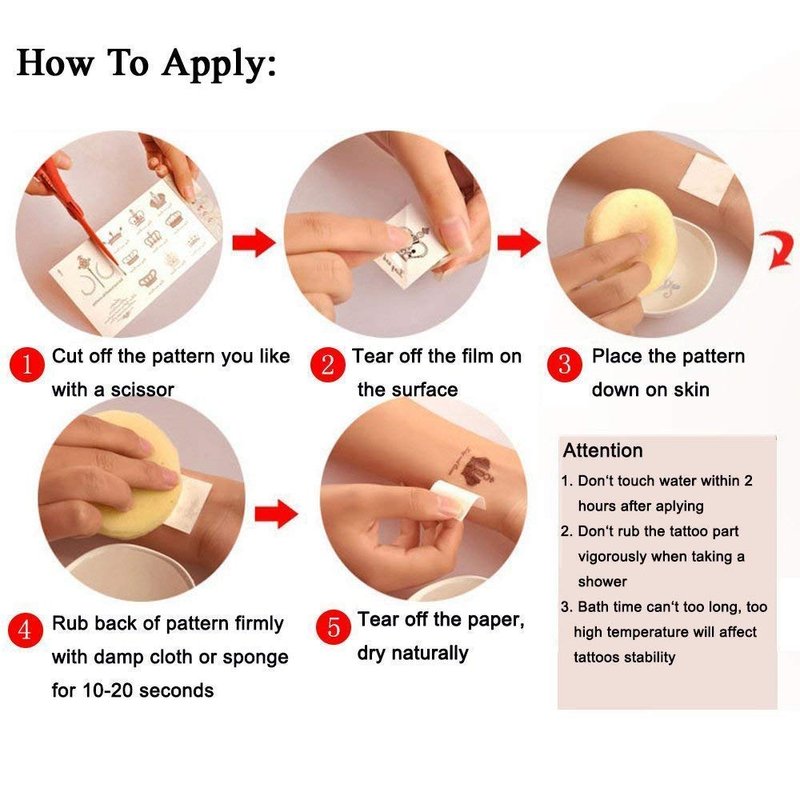 How To Apply:

1 Cut off the pattern you like with a scissor

2 Tear off the film on the surface

3 Place the pattern down on skin

4 Rub back of pattern firmly with damp cloth or sponge for 10-20 seconds

5 Tear off the paper, dry naturally

Attention
1. Don't touch water within 2 hours after aplying
2. Don't rub the tattoo part vigorously when taking a shower
3. Bath time can't too long, too high temperature will affect tattoos stability