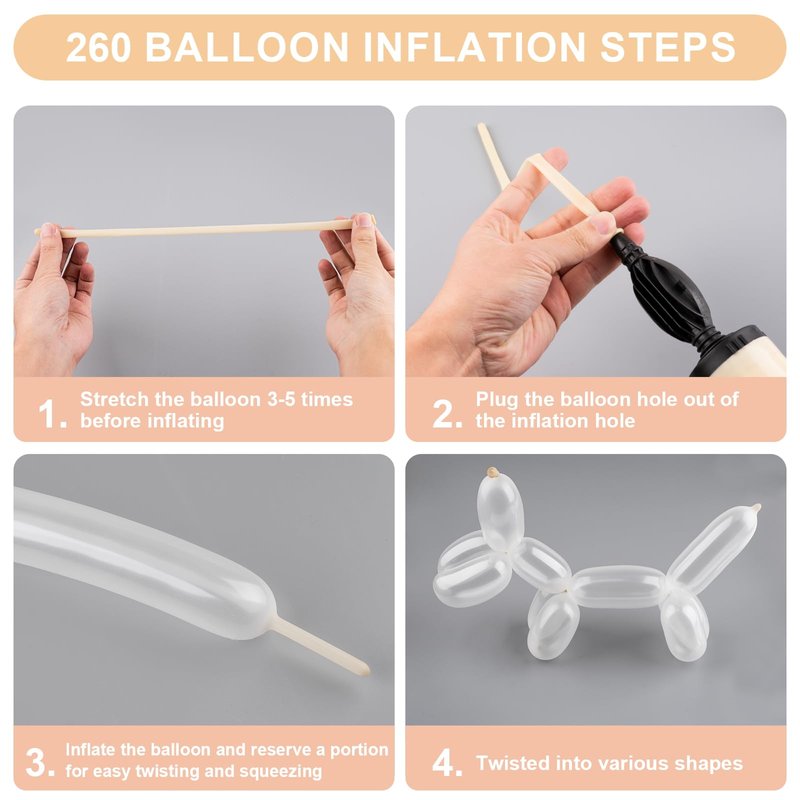 260 BALLOON INFLATION STEPS

1. Stretch the balloon 3-5 times before inflating

2. Plug the balloon hole out of the inflation hole

3. Inflate the balloon and reserve a portion for easy twisting and squeezing

4. Twisted into various shapes