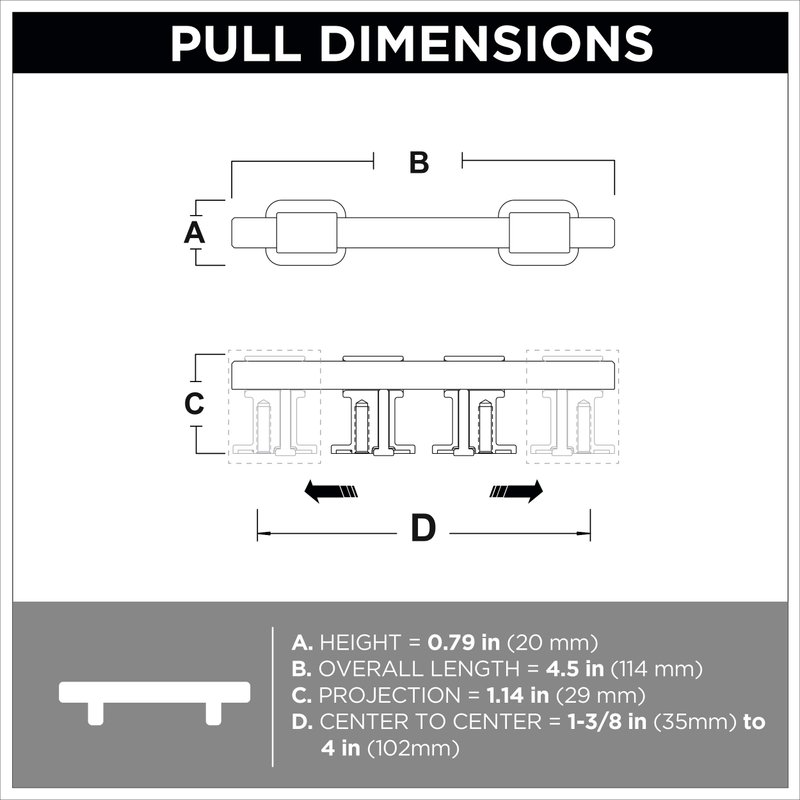 PULL DIMENSIONS

B

A

C

D

A. HEIGHT = 0.79 in (20 mm)
B. OVERALL LENGTH = 4.5 in (114 mm)
C. PROJECTION = 1.14 in (29 mm)
D. CENTER TO CENTER = 1-3/8 in (35mm) to 4 in (102mm)