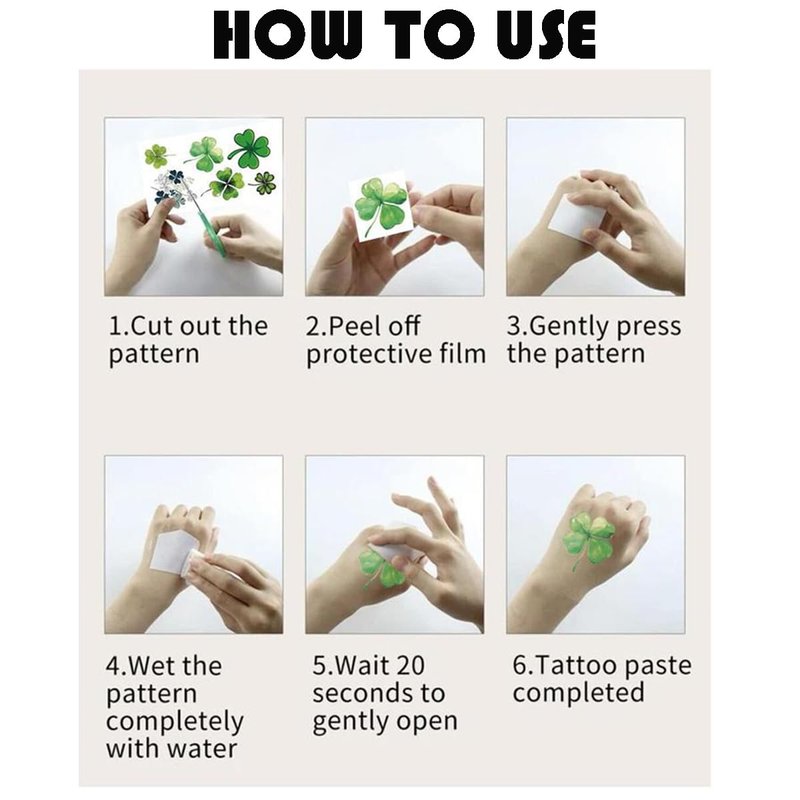 HOW TO USE

1.Cut out the pattern

2.Peel off protective film

3.Gently press the pattern

4.Wet the pattern completely with water

5.Wait 20 seconds to gently open

6.Tattoo paste completed