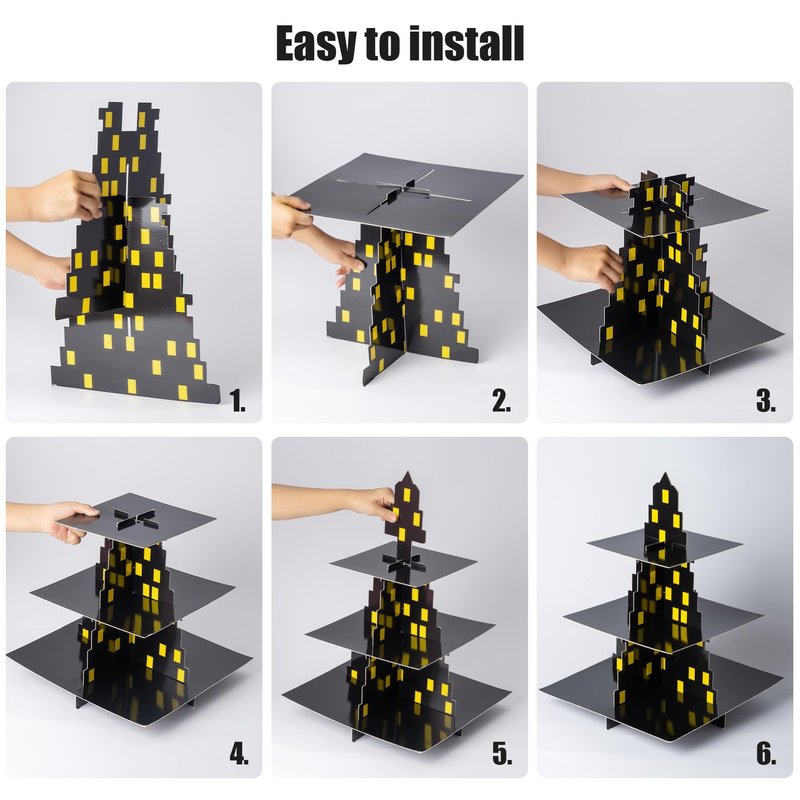 Easy to install

1.

2.

3.

4.

5.

6.