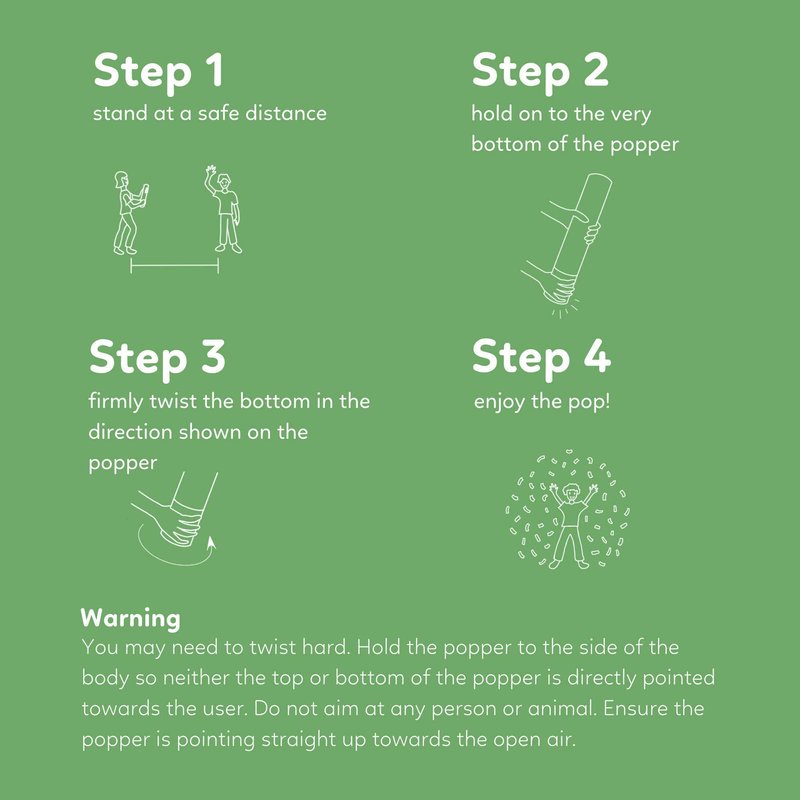 Step 1
stand at a safe distance

Step 2
hold on to the very bottom of the popper

Step 3
firmly twist the bottom in the direction shown on the popper

Step 4
enjoy the pop!

Warning
You may need to twist hard. Hold the popper to the side of the body so neither the top or bottom of the popper is directly pointed towards the user. Do not aim at any person or animal. Ensure the popper is pointing straight up towards the open air.