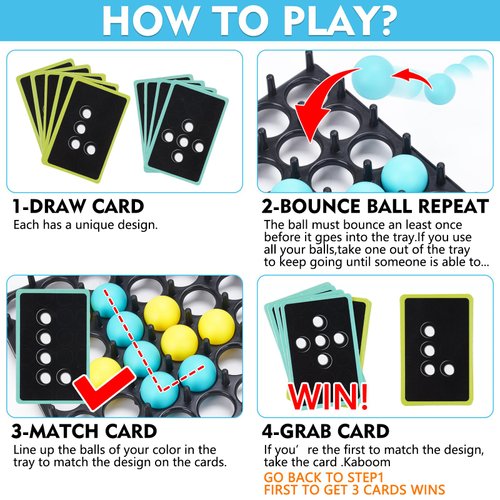 HOW TO PLAY?

1-DRAW CARD
Each has a unique design.

2-BOUNCE BALL REPEAT
The ball must bounce an least once before it gpes into the tray.If you use all your balls,take one out of the tray to keep going until someone is able to...

3-MATCH CARD
Line up the balls of your color in the tray to match the design on the cards.

WIN!

4-GRAB CARD
If you' re the first to match the design, take the card .Kaboom
GO BACK TO STEP1
FIRST TO GET 3 CARDS WINS