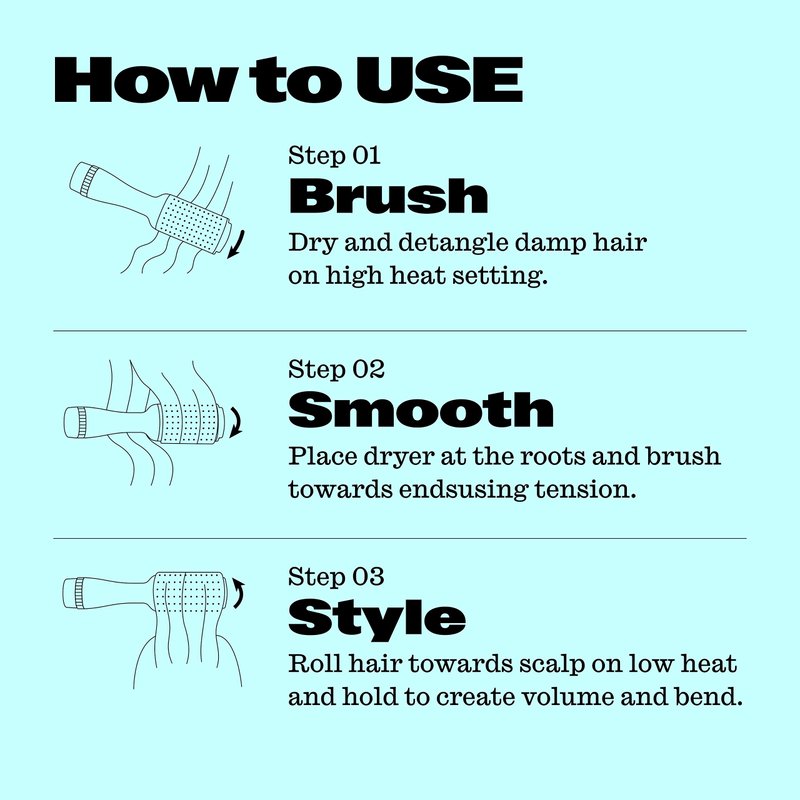 How to USE

Step 01
Brush
Dry and detangle damp hair on high heat setting.

Step 02
Smooth
Place dryer at the roots and brush towards endsusing tension.

Step 03
Style
Roll hair towards scalp on low heat and hold to create volume and bend.