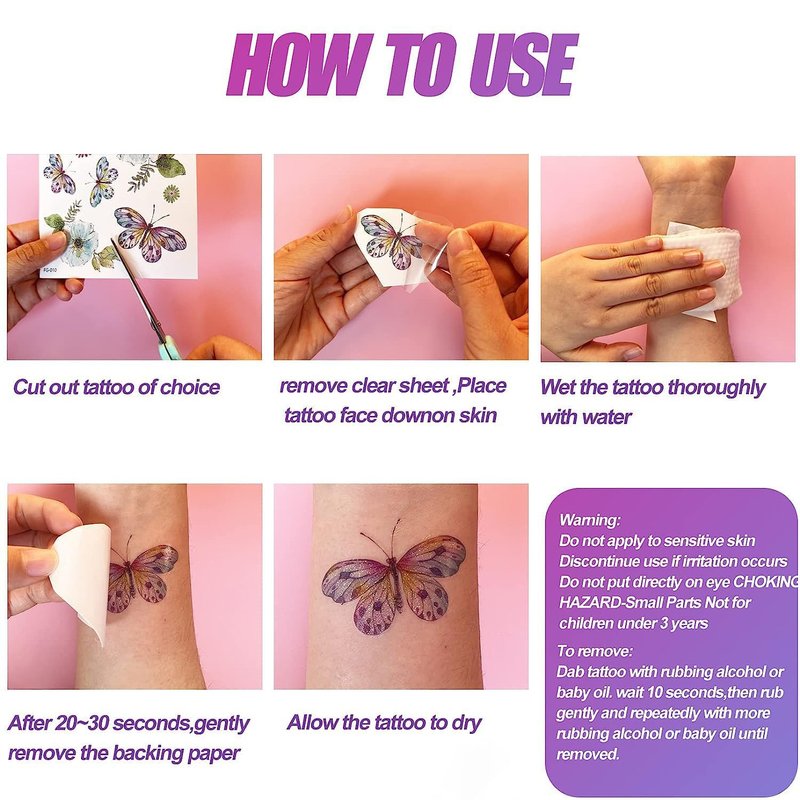 HOW TO USE

FG-010

Cut out tattoo of choice

remove clear sheet ,Place tattoo face downon skin

Wet the tattoo thoroughly with water

After 20~30 seconds,gently remove the backing paper

Allow the tattoo to dry

Warning:
Do not apply to sensitive skin
Discontinue use if irritation occurs
Do not put directly on eye CHOKING HAZARD-Small Parts Not for children under 3 years

To remove:
Dab tattoo with rubbing alcohol or baby oil. wait 10 seconds,then rub gently and repeatedly with more rubbing alcohol or baby oil until removed.