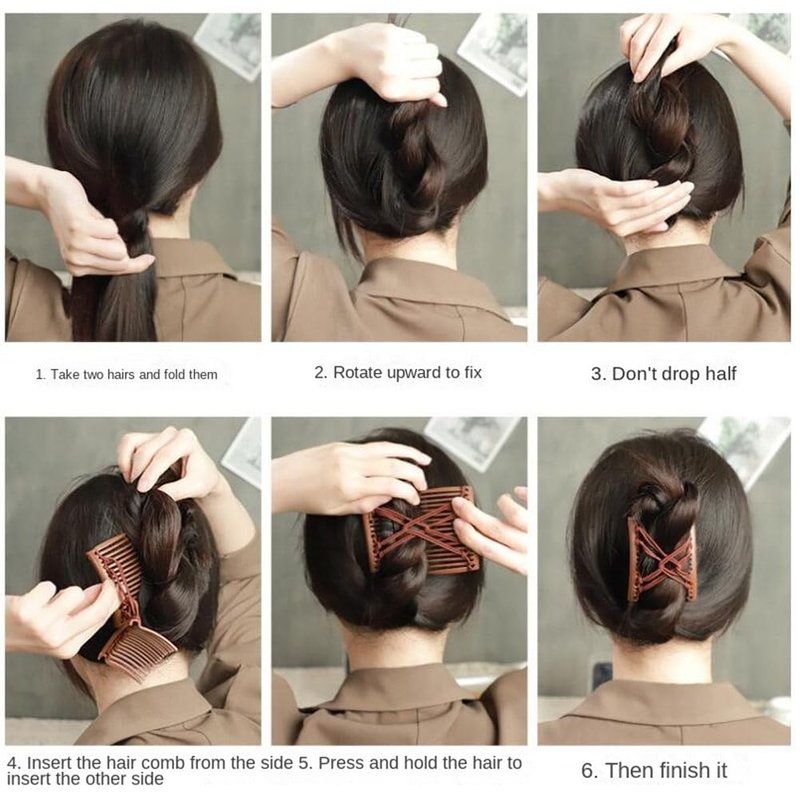 1. Take two hairs and fold them

2. Rotate upward to fix

3. Don't drop half

4. Insert the hair comb from the side 5. Press and hold the hair to insert the other side

6. Then finish it