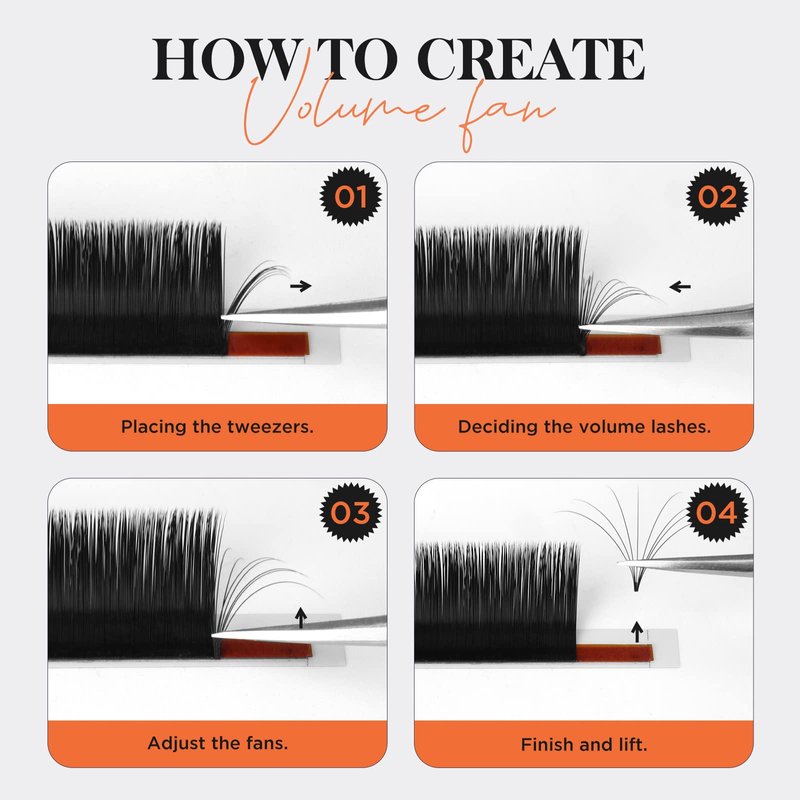 HOW TO CREATE
Volume fan

01
Placing the tweezers.

02
Deciding the volume lashes.

03
Adjust the fans.

04
Finish and lift.