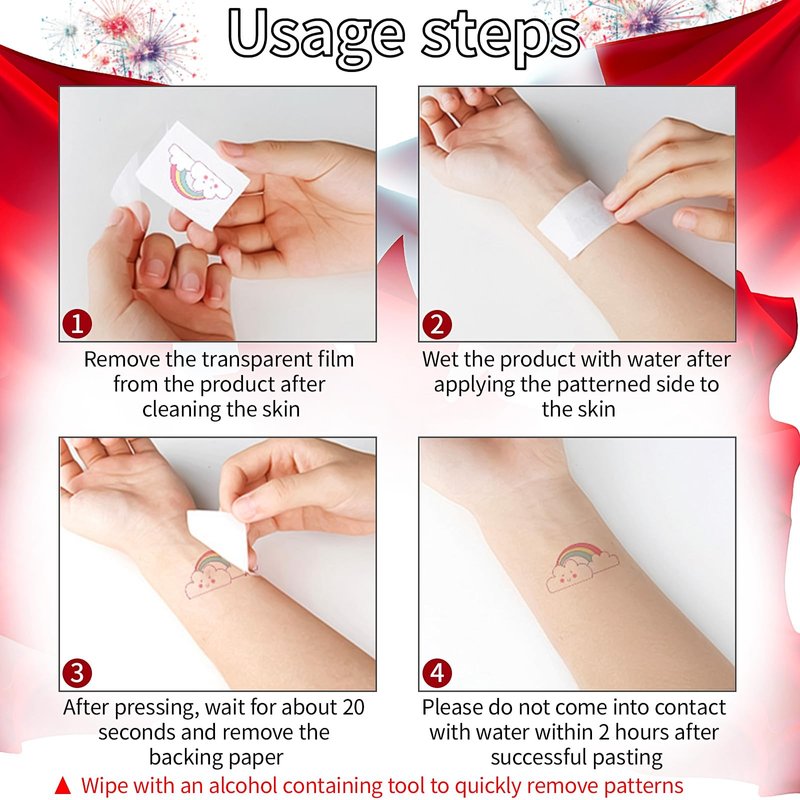 Usage steps

1
Remove the transparent film from the product after cleaning the skin

2
Wet the product with water after applying the patterned side to the skin

3
After pressing, wait for about 20 seconds and remove the backing paper

4
Please do not come into contact with water within 2 hours after successful pasting

▲ Wipe with an alcohol containing tool to quickly remove patterns