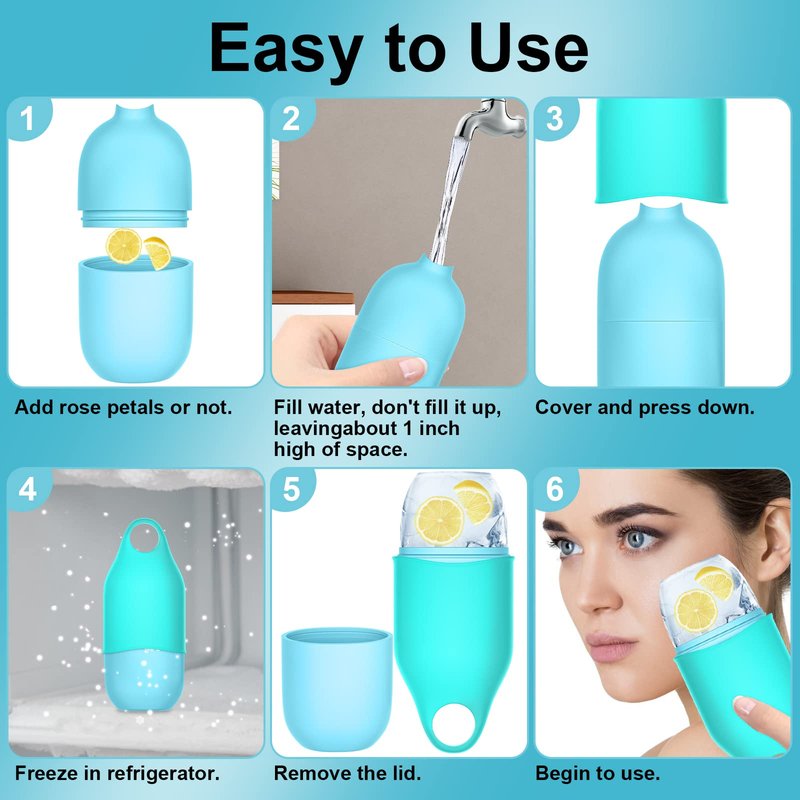 Easy to Use

1

Add rose petals or not.

2

Fill water, don't fill it up, leavingabout 1 inch high of space.

3

Cover and press down.

4

Freeze in refrigerator.

5

Remove the lid.

6

Begin to use.