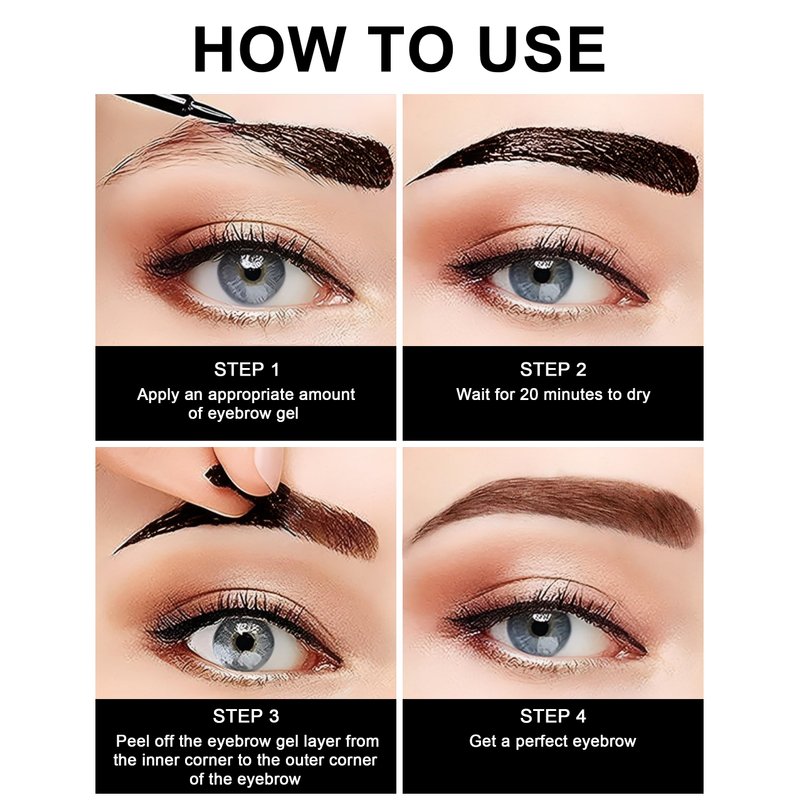 HOW TO USE

STEP 1
Apply an appropriate amount of eyebrow gel

STEP 2
Wait for 20 minutes to dry

STEP 3
Peel off the eyebrow gel layer from the inner corner to the outer corner of the eyebrow

STEP 4
Get a perfect eyebrow