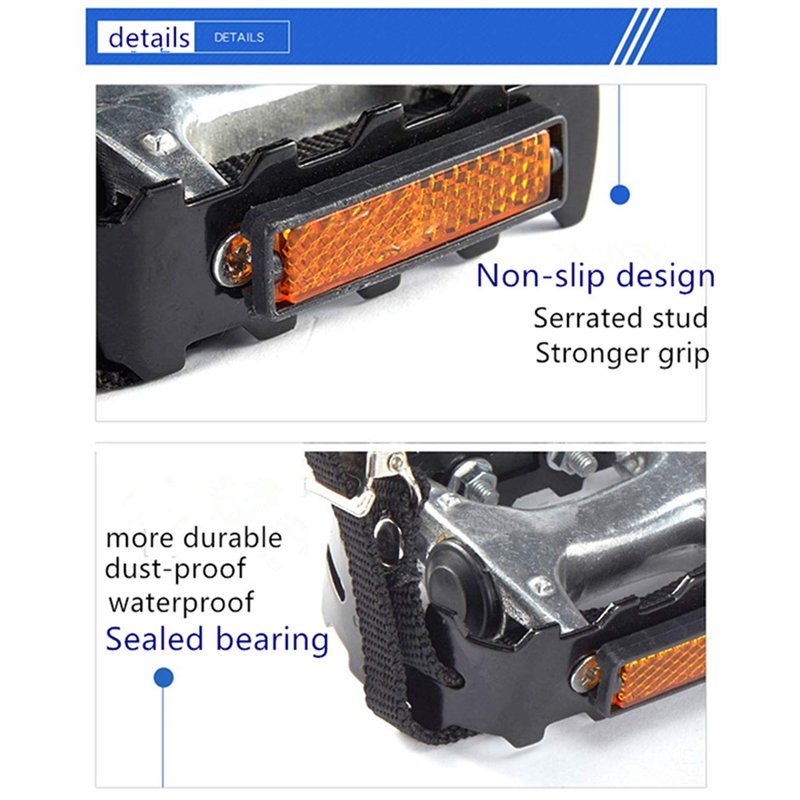 details DETAILS

Non-slip design
Serrated stud
Stronger grip

more durable
dust-proof
waterproof
Sealed bearing