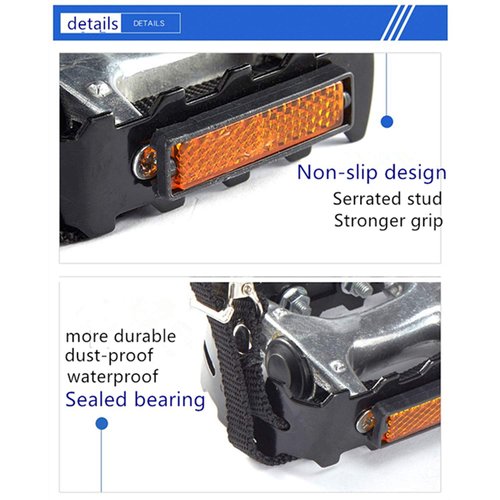 details DETAILS

Non-slip design
Serrated stud
Stronger grip

more durable
dust-proof
waterproof
Sealed bearing