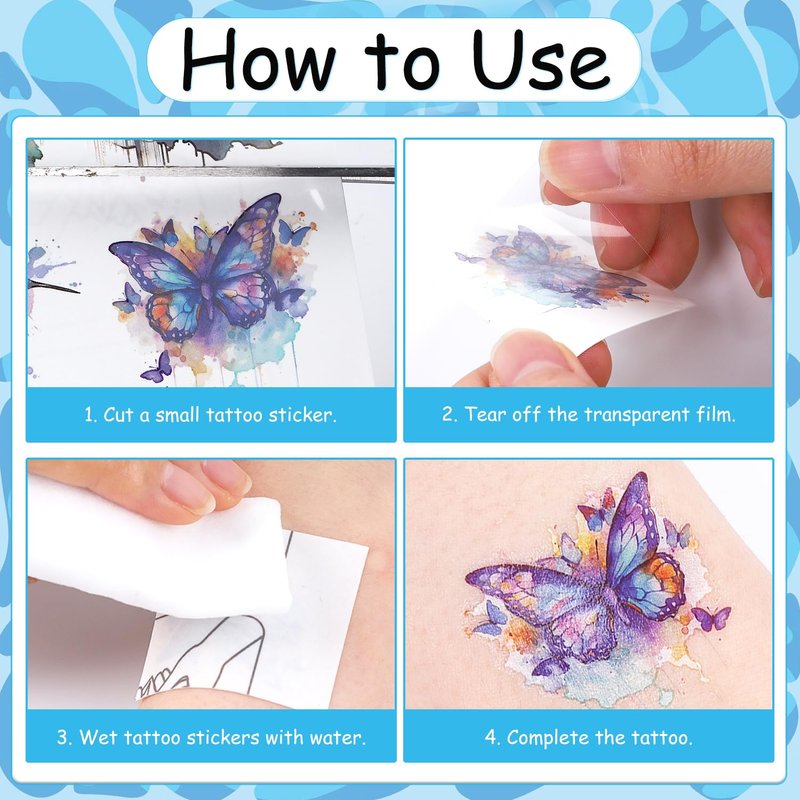 How to Use

1. Cut a small tattoo sticker.

2. Tear off the transparent film.

3. Wet tattoo stickers with water.

4. Complete the tattoo.