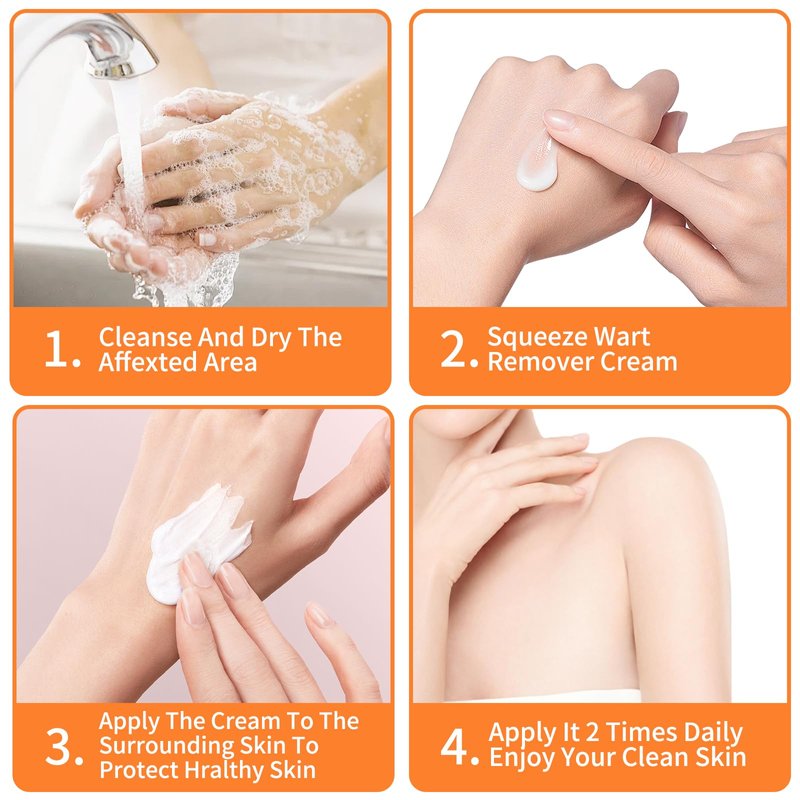 1. Cleanse And Dry The Affexted Area

2. Squeeze Wart Remover Cream

3. Apply The Cream To The Surrounding Skin To Protect Hralthy Skin

4. Apply It 2 Times Daily Enjoy Your Clean Skin