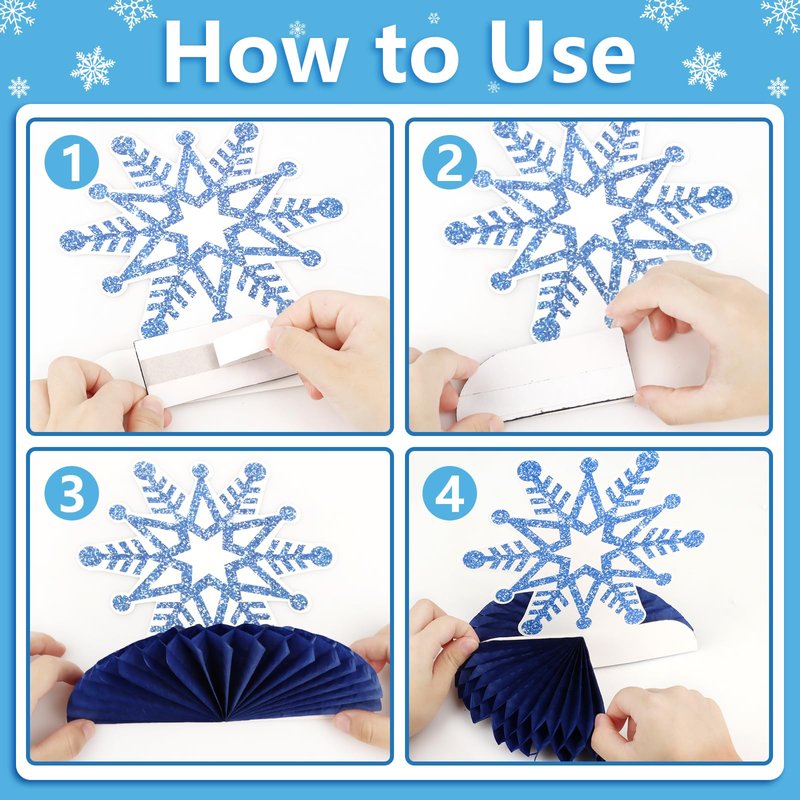 How to Use

1

2

3

4