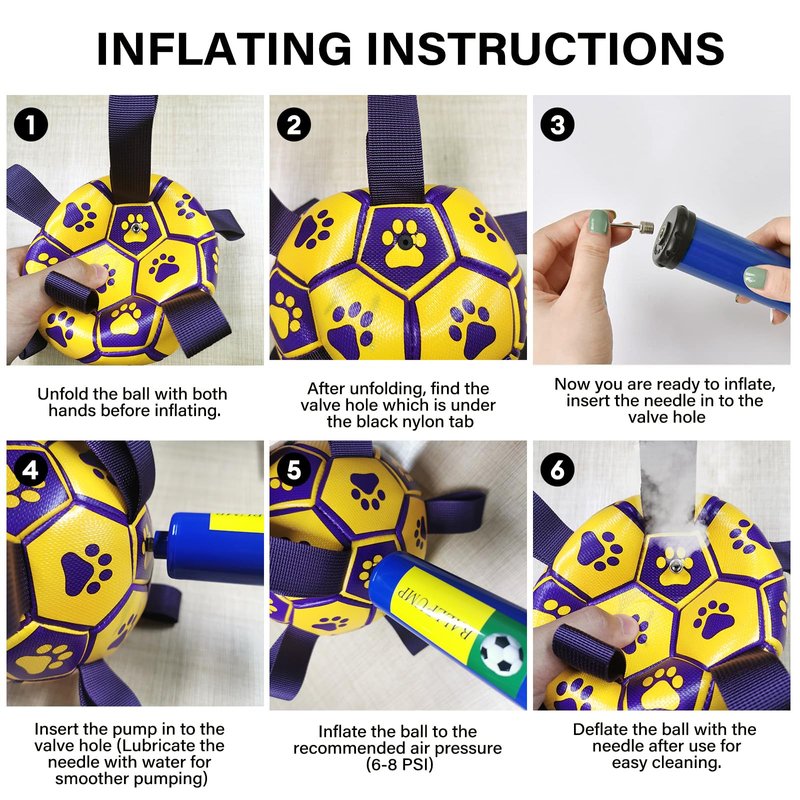 INFLATING INSTRUCTIONS

1

Unfold the ball with both hands before inflating.

2

After unfolding, find the valve hole which is under the black nylon tab

3

Now you are ready to inflate, insert the needle in to the valve hole

4

Insert the pump in to the valve hole (Lubricate the needle with water for smoother pumping)

5

BALL PUMP

Inflate the ball to the recommended air pressure (6-8 PSI)

6

Deflate the ball with the needle after use for easy cleaning.