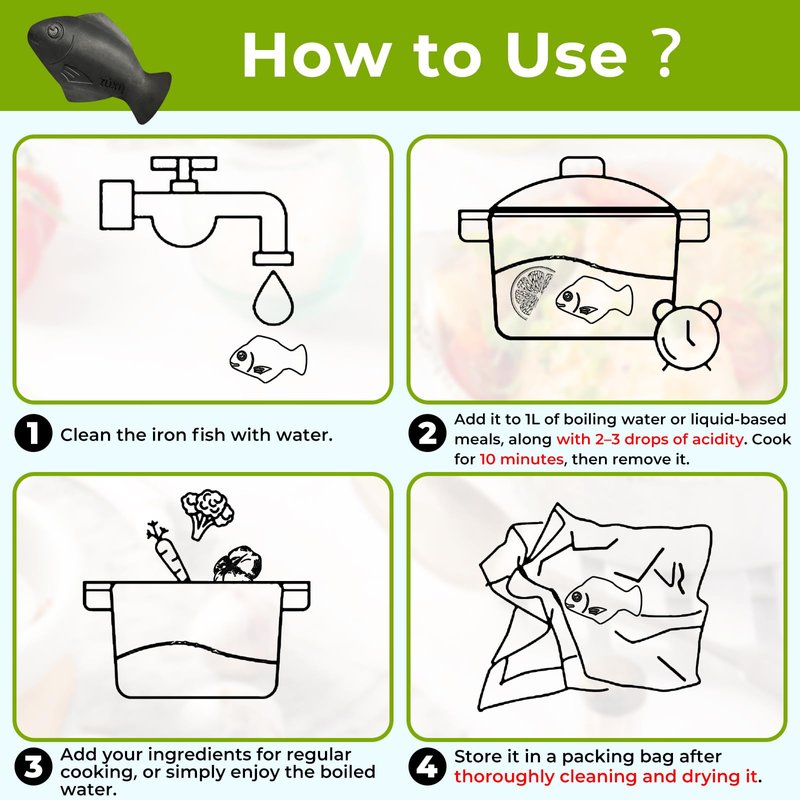 How to Use ?

1 Clean the iron fish with water.

2 Add it to 1L of boiling water or liquid-based meals, along with 2–3 drops of acidity. Cook for 10 minutes, then remove it.

3 Add your ingredients for regular cooking, or simply enjoy the boiled water.

4 Store it in a packing bag after thoroughly cleaning and drying it.