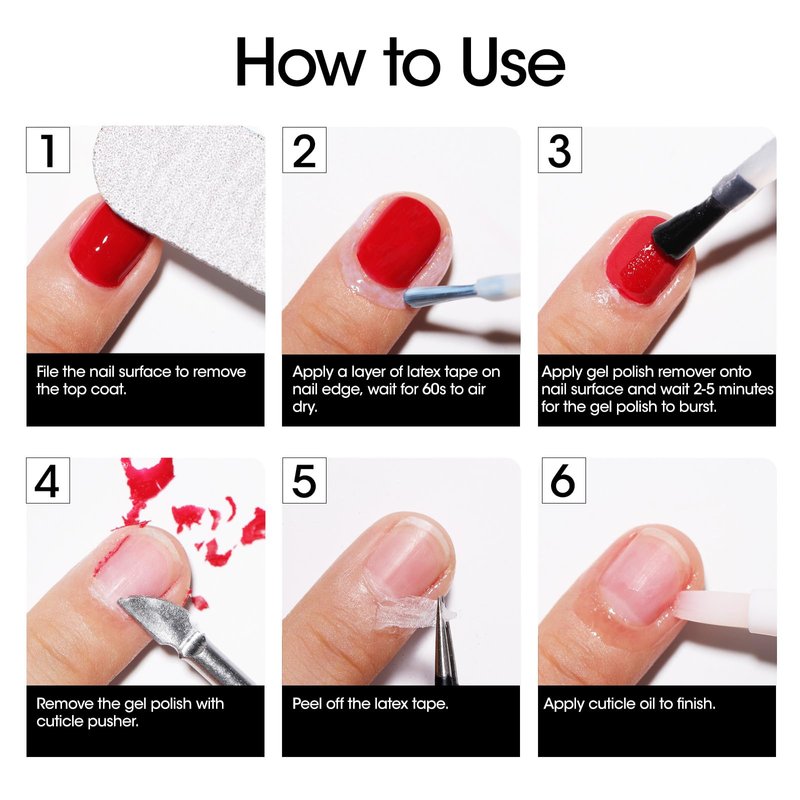 How to Use

1

File the nail surface to remove the top coat.

2

Apply a layer of latex tape on nail edge, wait for 60s to air dry.

3

Apply gel polish remover onto nail surface and wait 2-5 minutes for the gel polish to burst.

4

Remove the gel polish with cuticle pusher.

5

Peel off the latex tape.

6

Apply cuticle oil to finish.