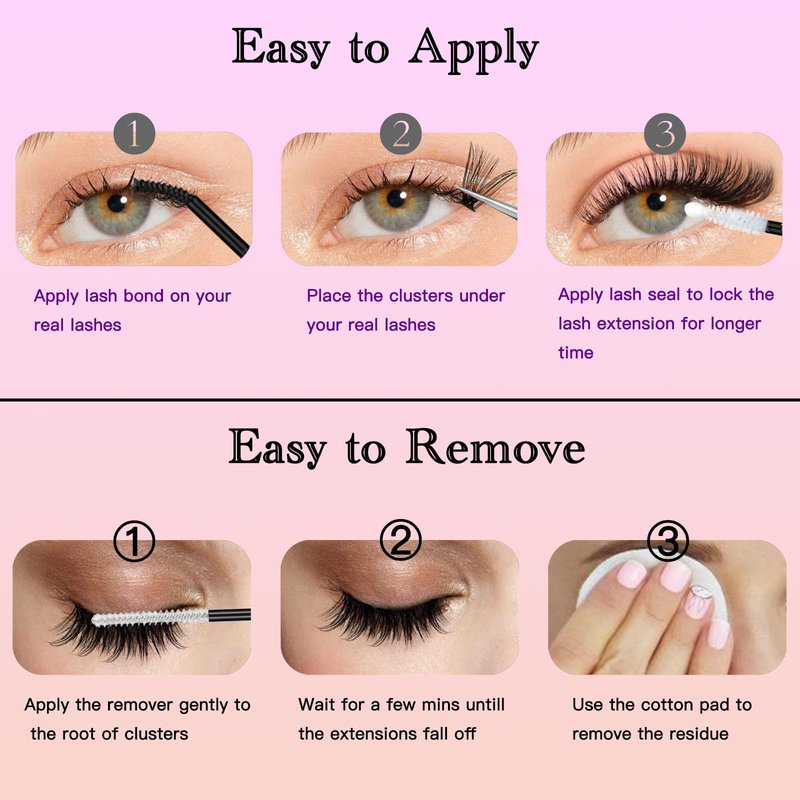 Easy to Apply

1

Apply lash bond on your real lashes

2

Place the clusters under your real lashes

3

Apply lash seal to lock the lash extension for longer time

Easy to Remove

①

Apply the remover gently to the root of clusters

②

Wait for a few mins untill the extensions fall off

③

Use the cotton pad to remove the residue