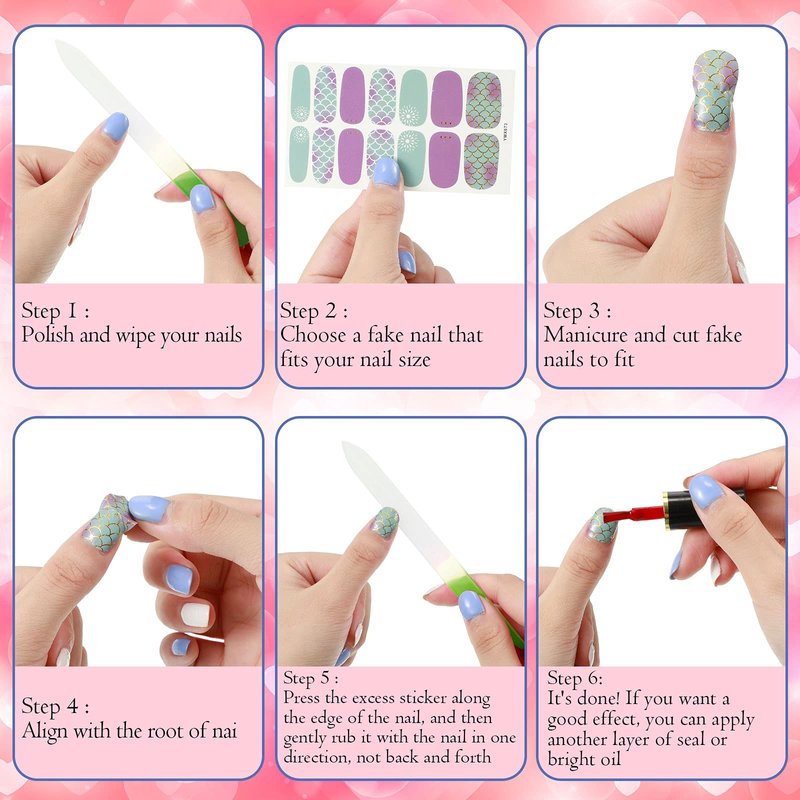 Step 1 :
Polish and wipe your nails

Step 2 :
Choose a fake nail that fits your nail size

Step 3 :
Manicure and cut fake nails to fit

Step 4 :
Align with the root of nai

Step 5 :
Press the excess sticker along the edge of the nail, and then gently rub it with the nail in one direction, not back and forth

Step 6:
It's done! If you want a good effect, you can apply another layer of seal or bright oil