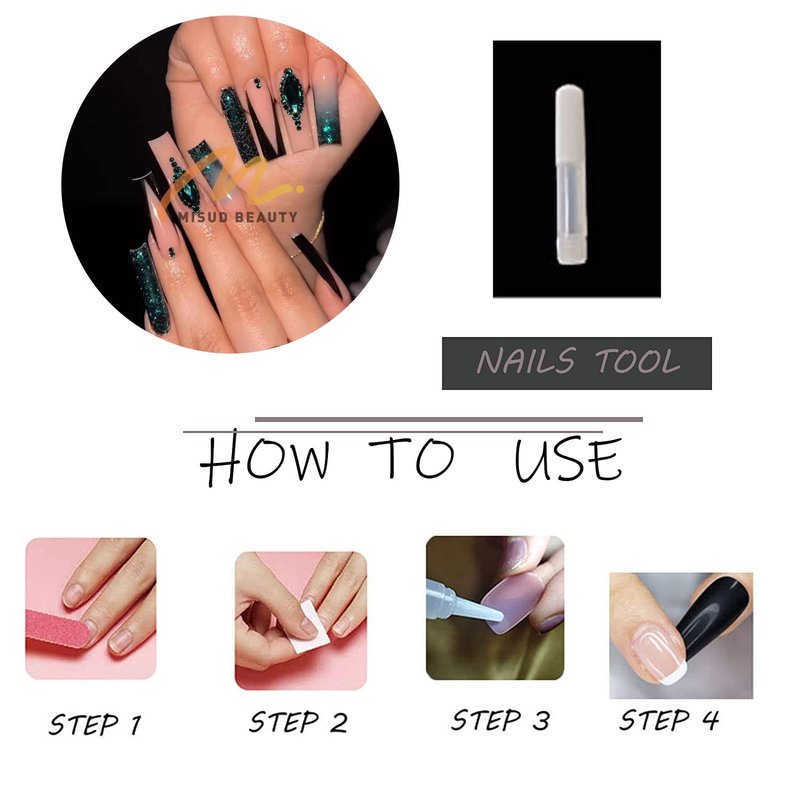 MISUD BEAUTY

NAILS TOOL

HOW TO USE

STEP 1

STEP 2

STEP 3

STEP 4