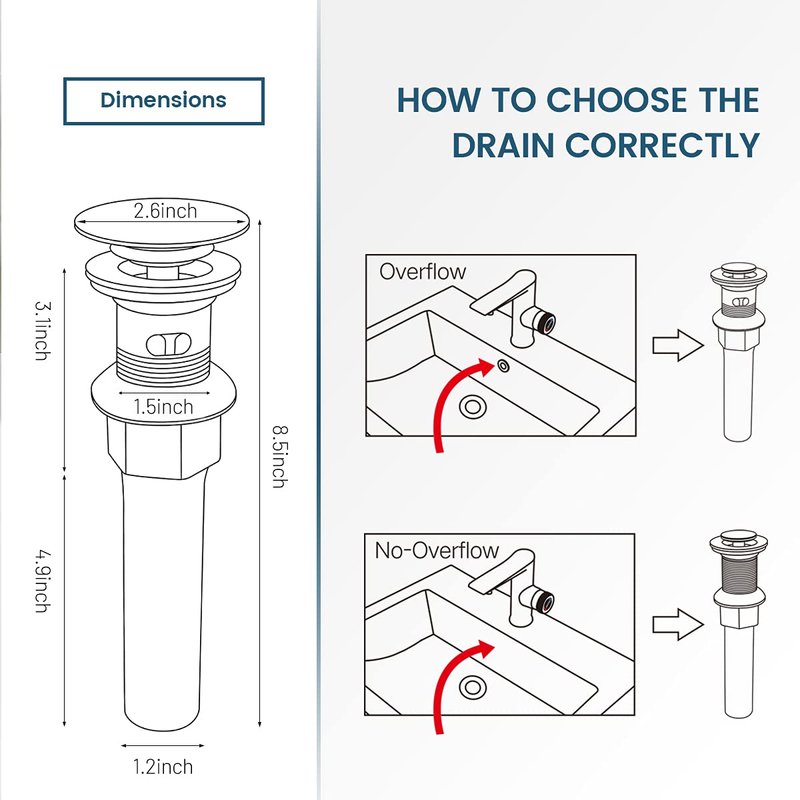 Dimensions

2.6inch

3.1inch

1.5inch

8.5inch

4.9inch

1.2inch

HOW TO CHOOSE THE DRAIN CORRECTLY

Overflow

No-Overflow