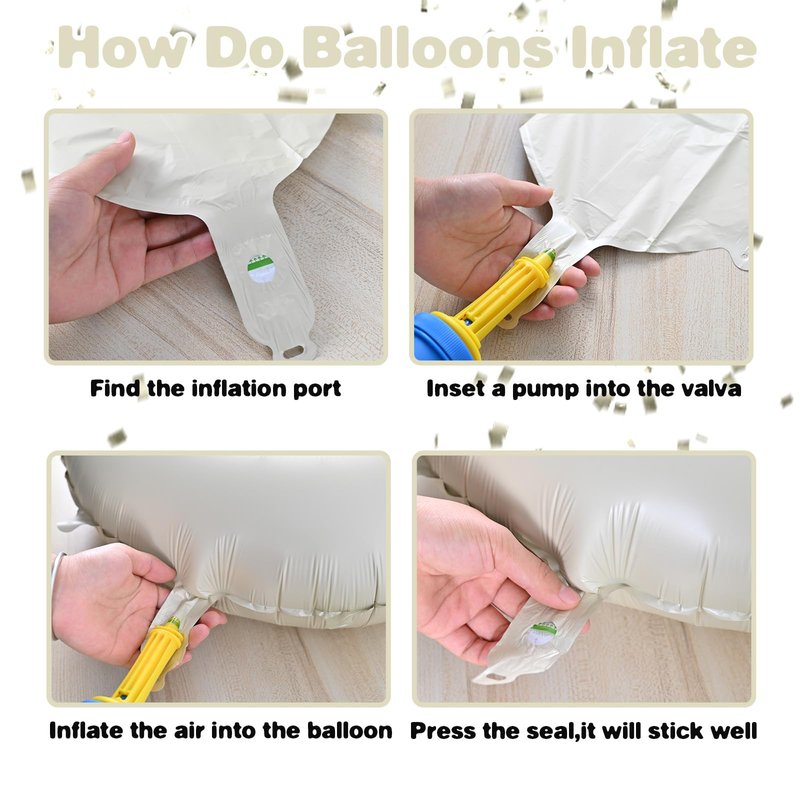 How Do Balloons Inflate

Find the inflation port

Inset a pump into the valva

Inflate the air into the balloon

Press the seal,it will stick well