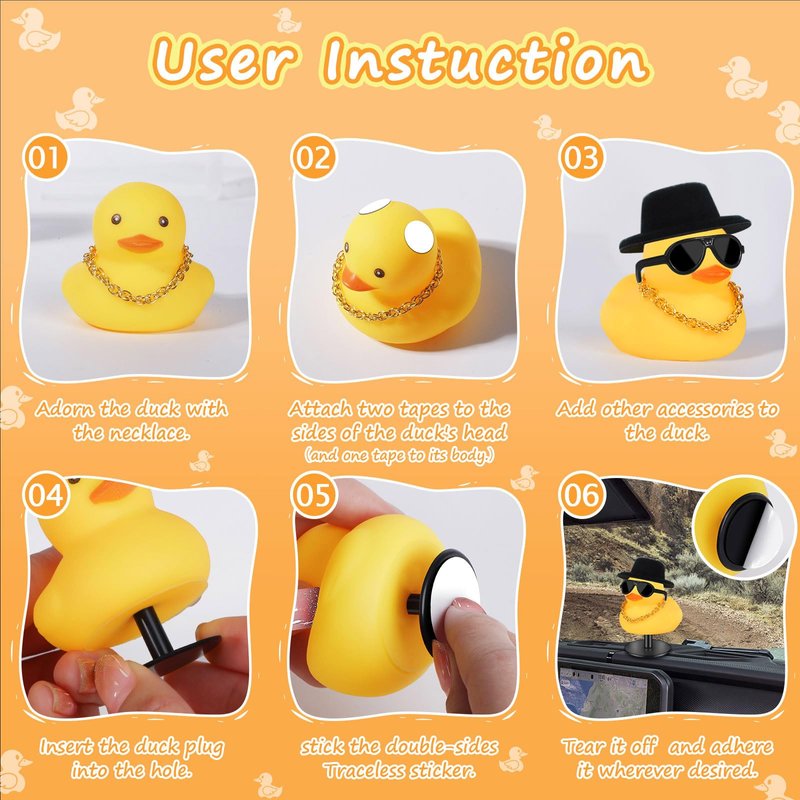 User Instuction

01

Adorn the duck with the necklace.

02

Attach two tapes to the sides of the duck's head (and one tape to its body.)

03

Add other accessories to the duck.

04

Insert the duck plug into the hole.

05

stick the double-sides Traceless sticker.

06

Tear it off and adhere it wherever desired.