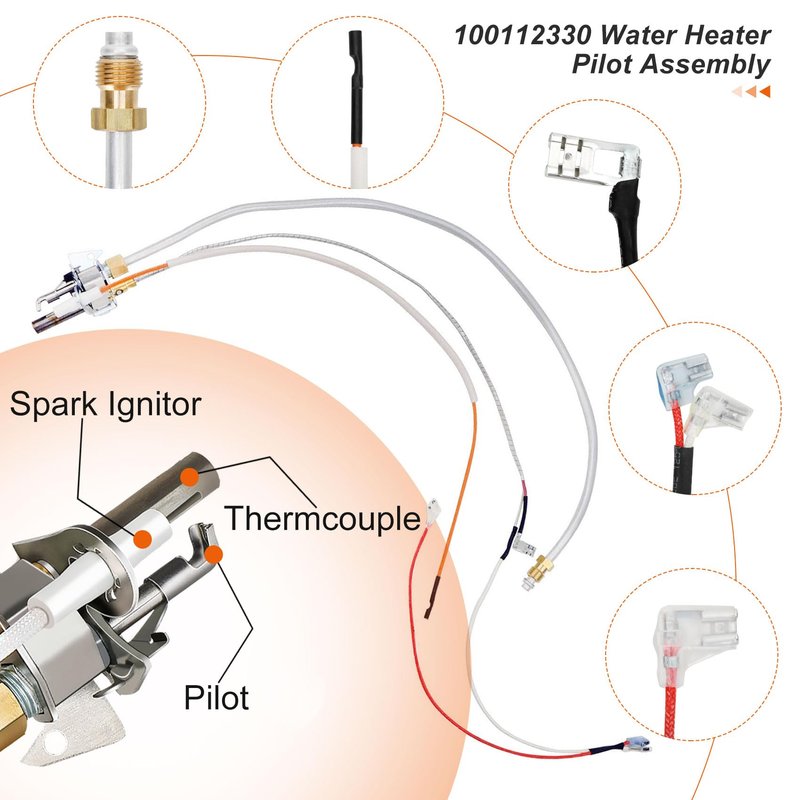 100112330 Water Heater Pilot Assembly

Spark Ignitor

Thermcouple

Pilot