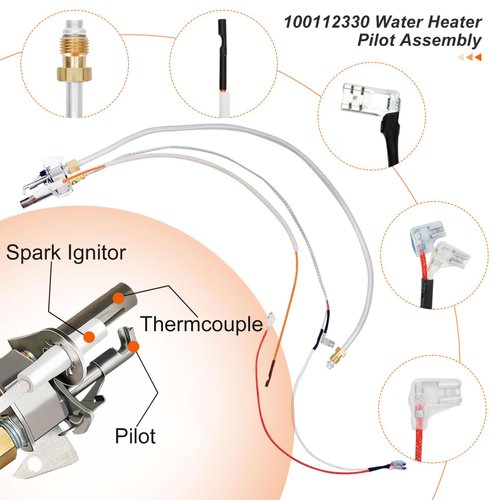 100112330 Water Heater Pilot Assembly

Spark Ignitor

Thermcouple

Pilot