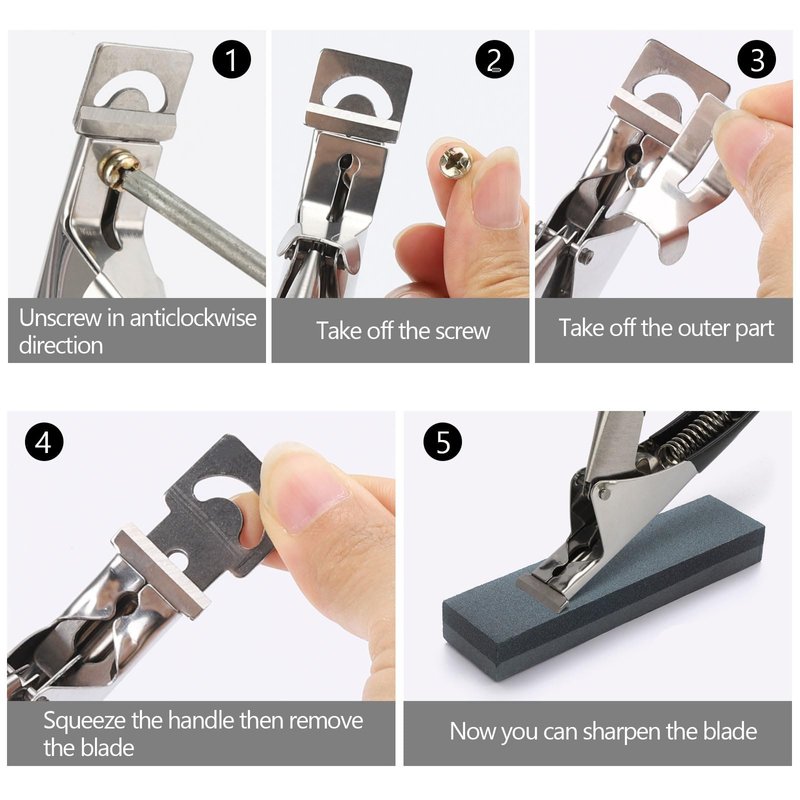 1
Unscrew in anticlockwise direction

2
Take off the screw

3
Take off the outer part

4
Squeeze the handle then remove the blade

5
Now you can sharpen the blade