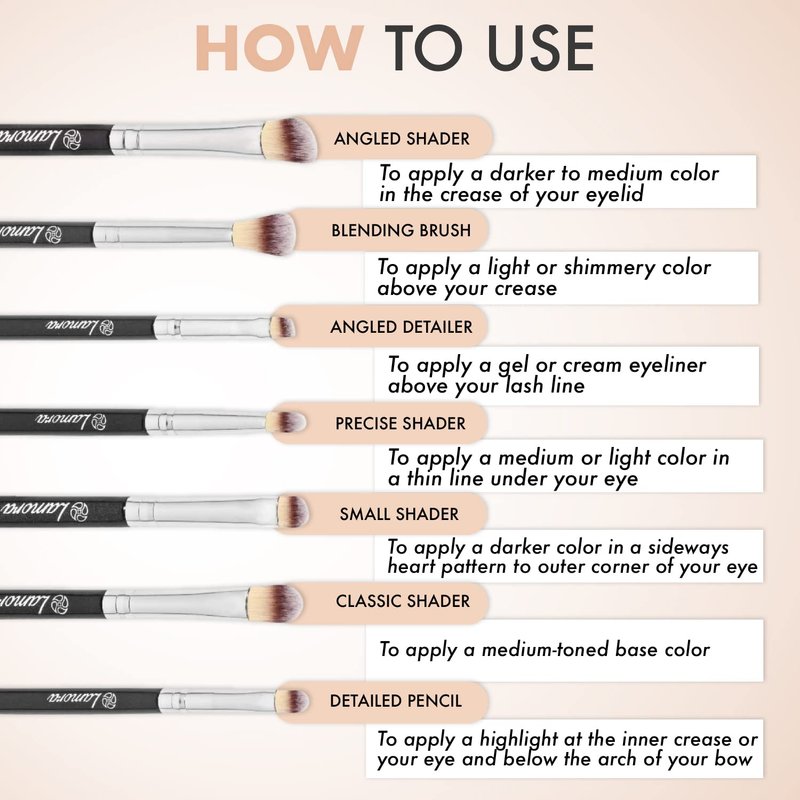 HOW TO USE

Lamora

ANGLED SHADER

To apply a darker to medium color in the crease of your eyelid

Lamora

BLENDING BRUSH

To apply a light or shimmery color above your crease

Lamora

ANGLED DETAILER

To apply a gel or cream eyeliner above your lash line

Lamora

PRECISE SHADER

To apply a medium or light color in a thin line under your eye

Lamora

SMALL SHADER

To apply a darker color in a sideways heart pattern to outer corner of your eye

Lamora

CLASSIC SHADER

To apply a medium-toned base color

Lamora

DETAILED PENCIL

To apply a highlight at the inner crease or your eye and below the arch of your bow