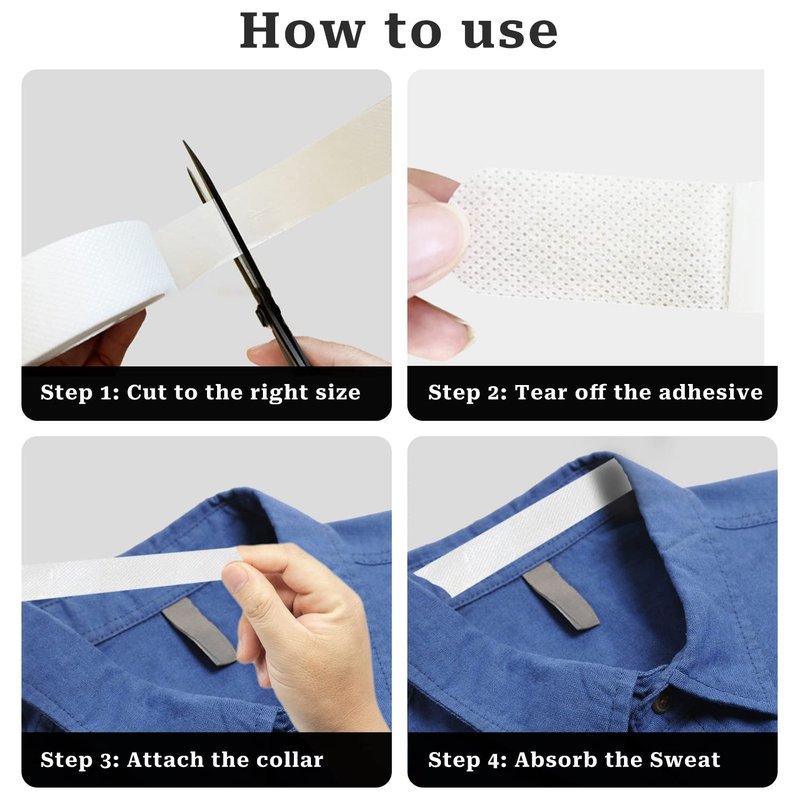 How to use

Step 1: Cut to the right size

Step 2: Tear off the adhesive

Step 3: Attach the collar

Step 4: Absorb the Sweat