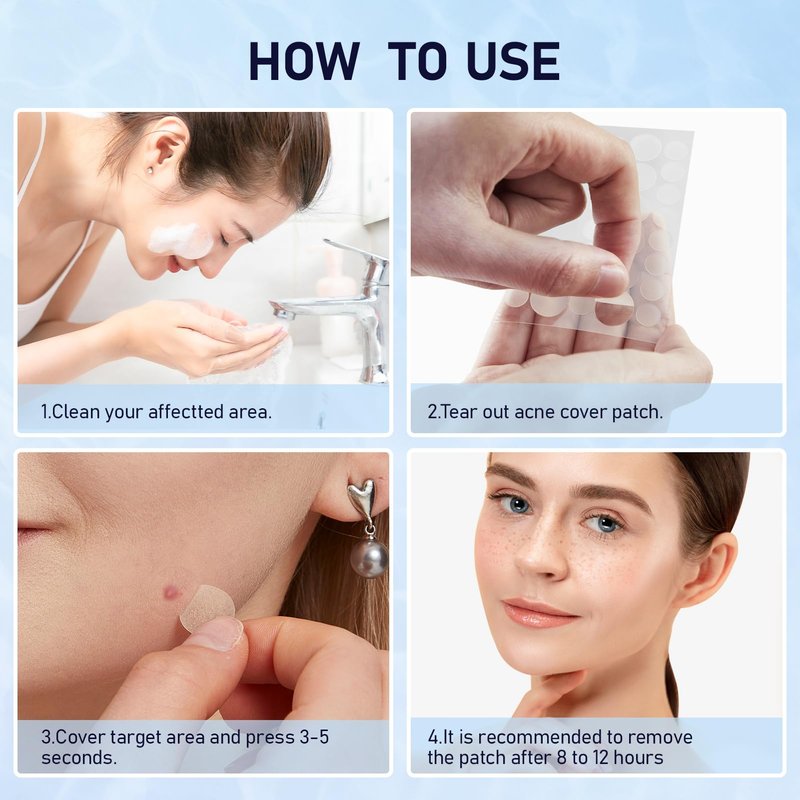 HOW TO USE

1.Clean your affectted area.

2.Tear out acne cover patch.

3.Cover target area and press 3-5 seconds.

4.It is recommended to remove the patch after 8 to 12 hours