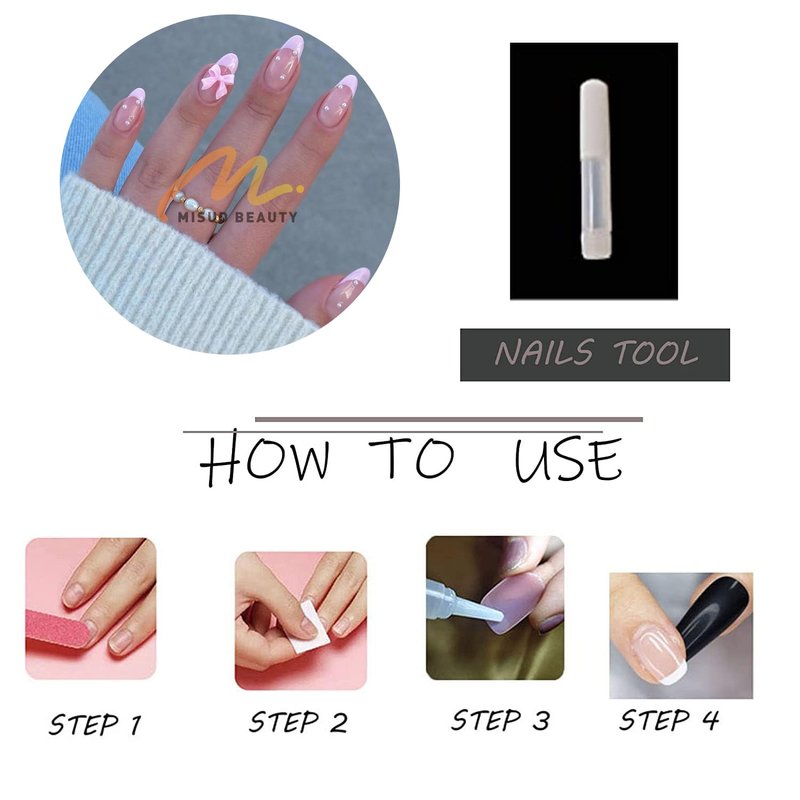 MISUD BEAUTY

NAILS TOOL

HOW TO USE

STEP 1

STEP 2

STEP 3

STEP 4