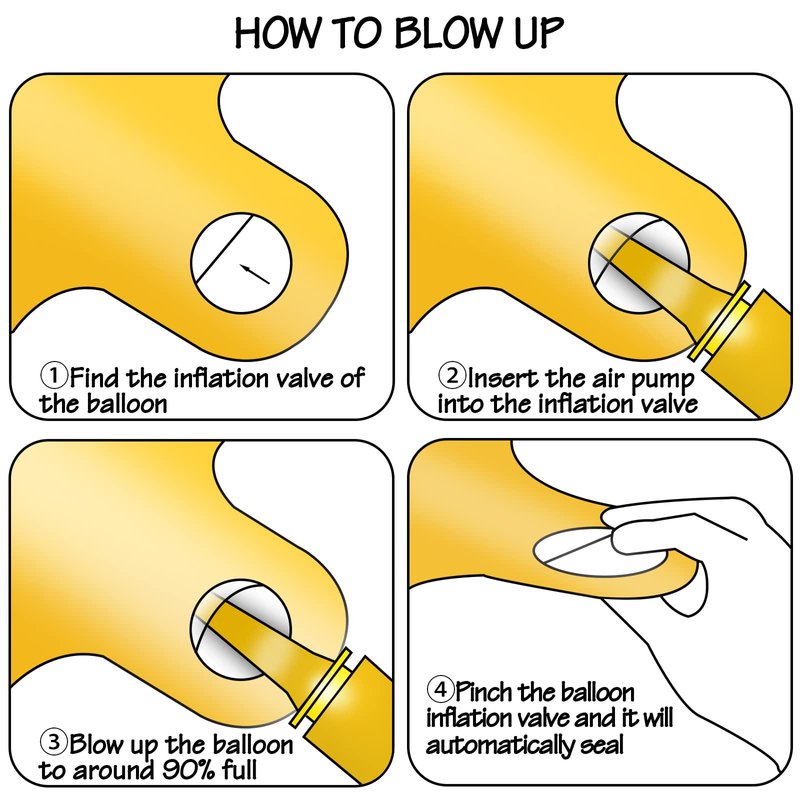 HOW TO BLOW UP

①Find the inflation valve of the balloon

②Insert the air pump into the inflation valve

③Blow up the balloon to around 90% full

④Pinch the balloon inflation valve and it will automatically seal