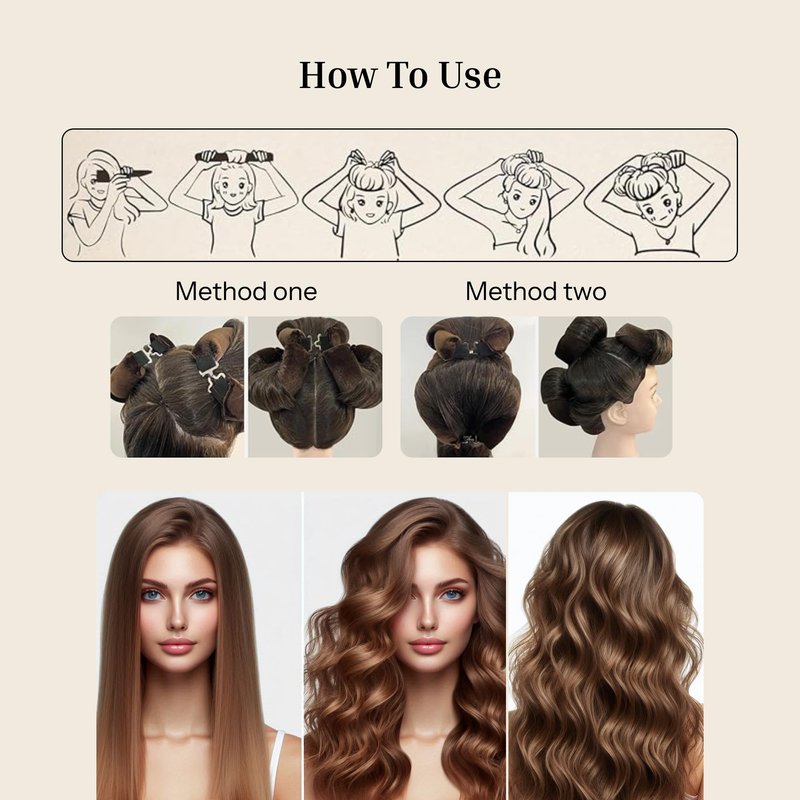 How To Use

Method one

Method two