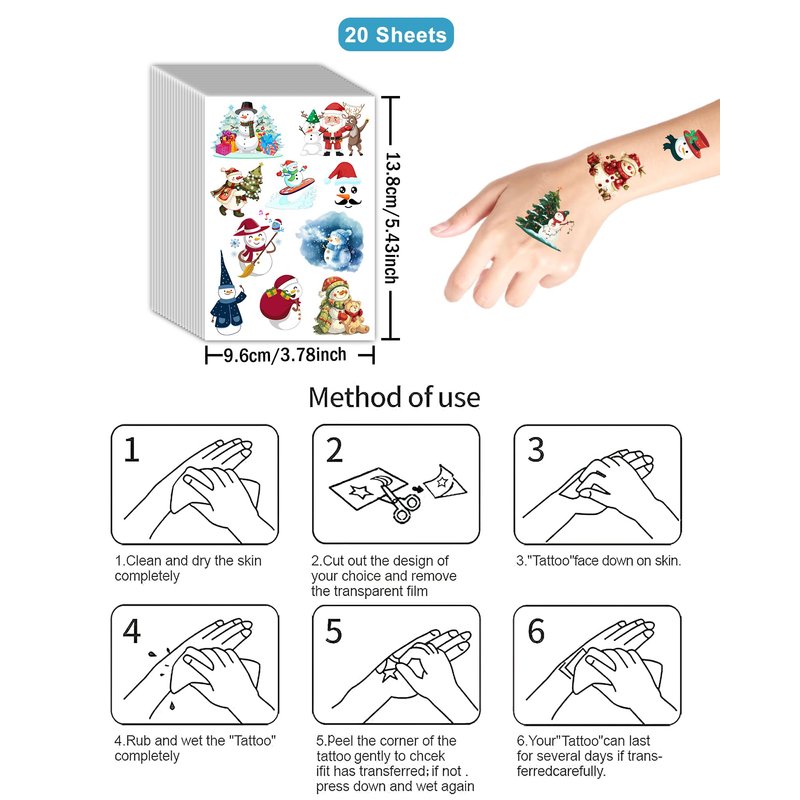 20 Sheets

13.8cm/5.43inch

9.6cm/3.78inch

Method of use

1

1.Clean and dry the skin completely

2

2.Cut out the design of your choice and remove the transparent film

3

3."Tattoo"face down on skin.

4

4.Rub and wet the "Tattoo" completely

5

5.Peel the corner of the tattoo gently to chcek ifit has transferred; if not . press down and wet again

6

6.Your"Tattoo"can last for several days if transferredcarefully.