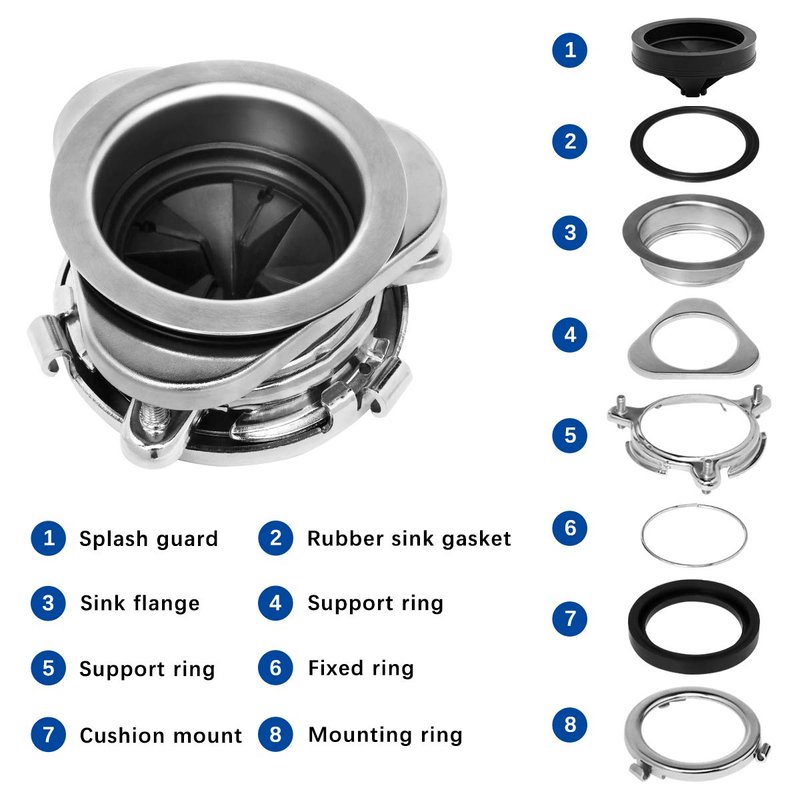 1 Splash guard
2 Rubber sink gasket
3 Sink flange
4 Support ring
5 Support ring
6 Fixed ring
7 Cushion mount
8 Mounting ring

1
2
3
4
5
6
7
8