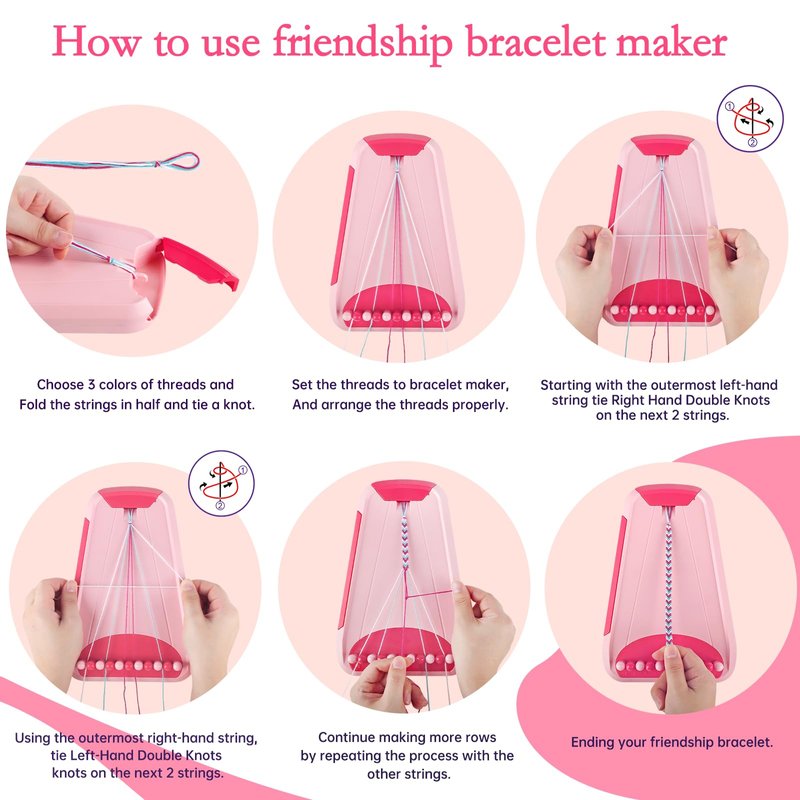 How to use friendship bracelet maker

①
②

Choose 3 colors of threads and Fold the strings in half and tie a knot.

Set the threads to bracelet maker, And arrange the threads properly.

Starting with the outermost left-hand string tie Right Hand Double Knots on the next 2 strings.

①
②

Using the outermost right-hand string, tie Left-Hand Double Knots knots on the next 2 strings.

Continue making more rows by repeating the process with the other strings.

Ending your friendship bracelet.