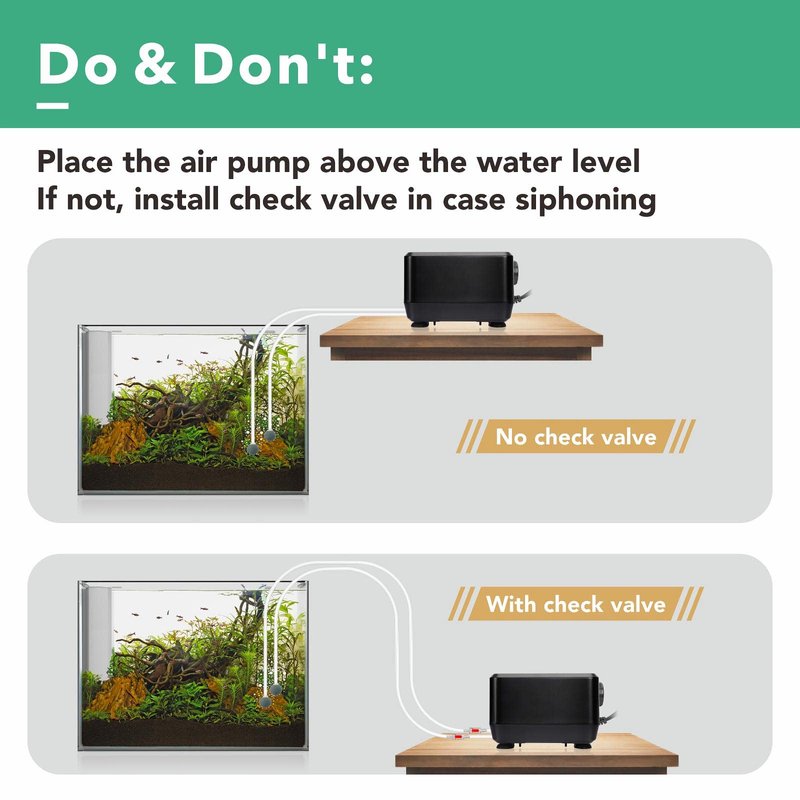 Do & Don't:

Place the air pump above the water level
If not, install check valve in case siphoning

No check valve

With check valve