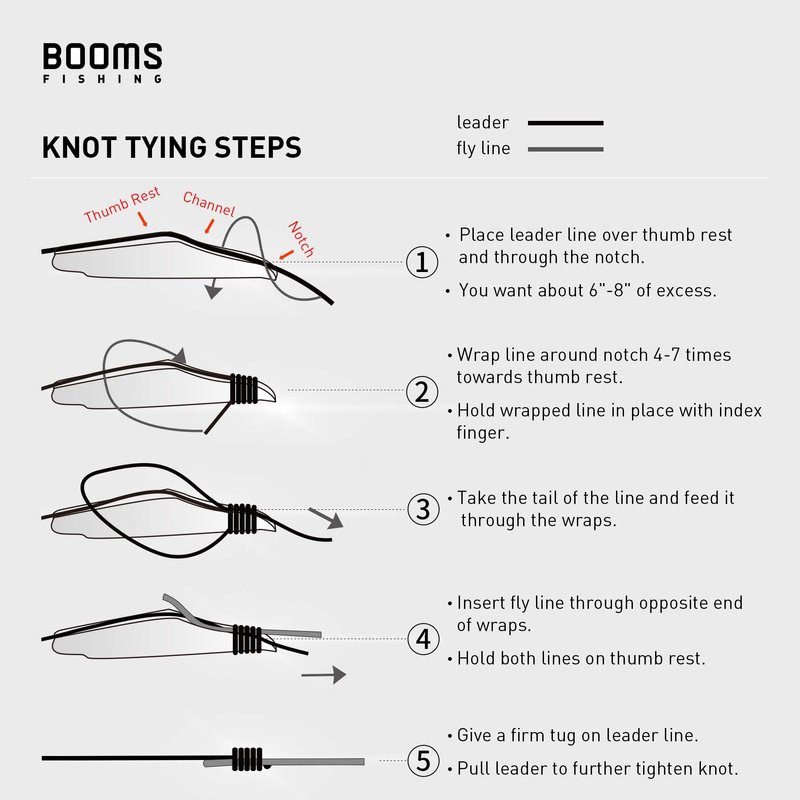 BOOMS
FISHING

KNOT TYING STEPS

leader
fly line

Thumb Rest
Channel
Notch

1
• Place leader line over thumb rest and through the notch.
• You want about 6"-8" of excess.

2
• Wrap line around notch 4-7 times towards thumb rest.
• Hold wrapped line in place with index finger.

3
• Take the tail of the line and feed it through the wraps.

4
• Insert fly line through opposite end of wraps.
• Hold both lines on thumb rest.

5
• Give a firm tug on leader line.
• Pull leader to further tighten knot.