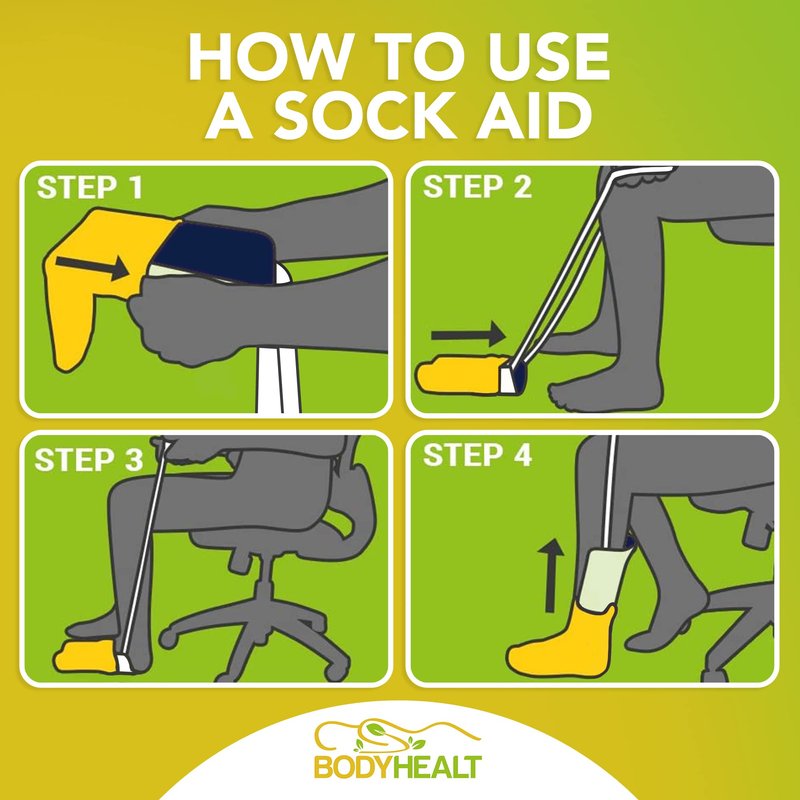 HOW TO USE A SOCK AID

STEP 1

STEP 2

STEP 3

STEP 4

BODYHEALT