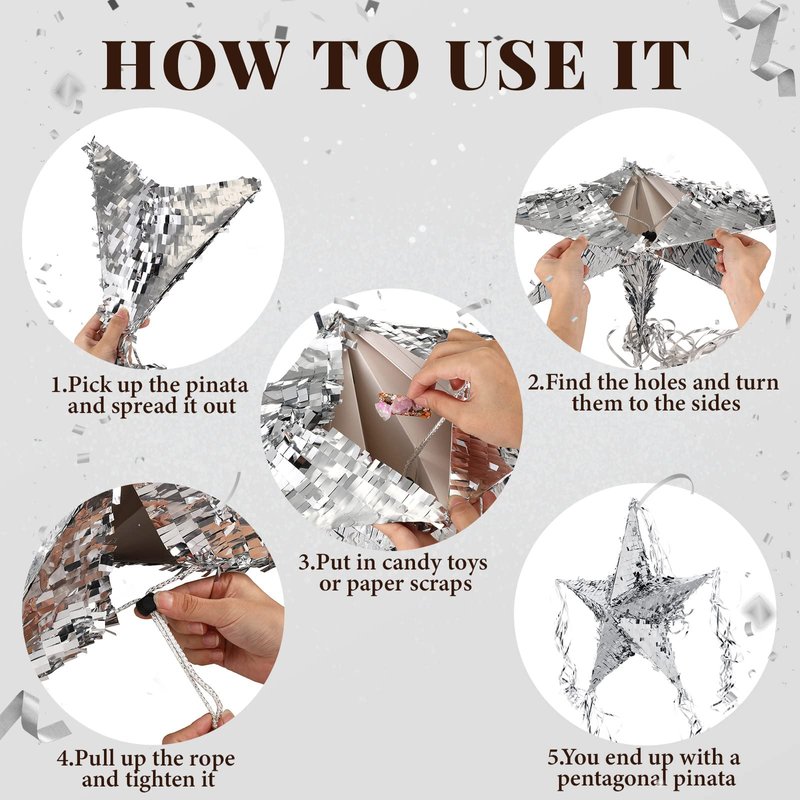 HOW TO USE IT

1.Pick up the pinata and spread it out

2.Find the holes and turn them to the sides

3.Put in candy toys or paper scraps

4.Pull up the rope and tighten it

5.You end up with a pentagonal pinata